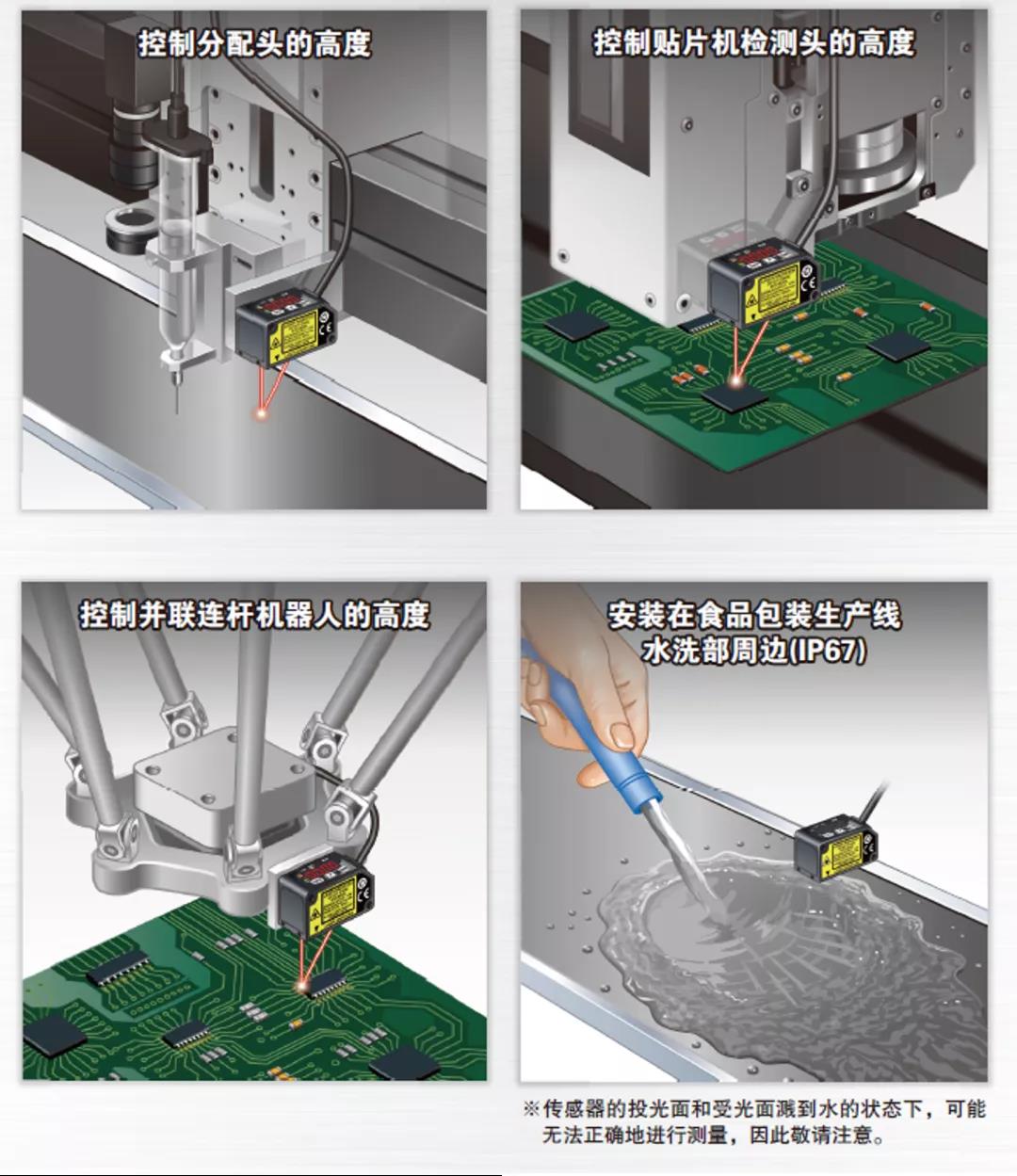 控制分配头的高度

控制贴片机检测头的高度

控制并联连杆机器人的高度

安装在食品包装生产线水洗部周边(IP67)

※传感器的投光面和受光面溅到水的状态下，可能无法正确地进行测量，因此敬请注意。